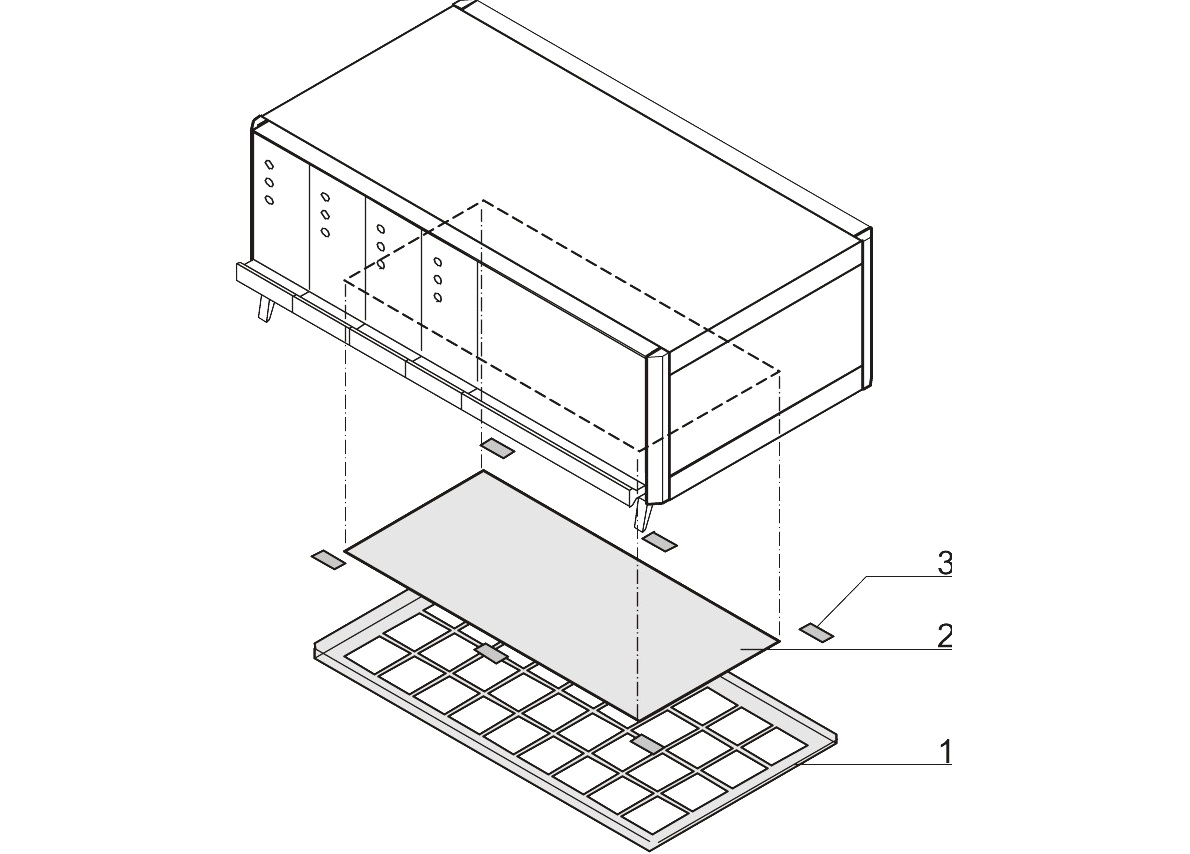 3
2
1